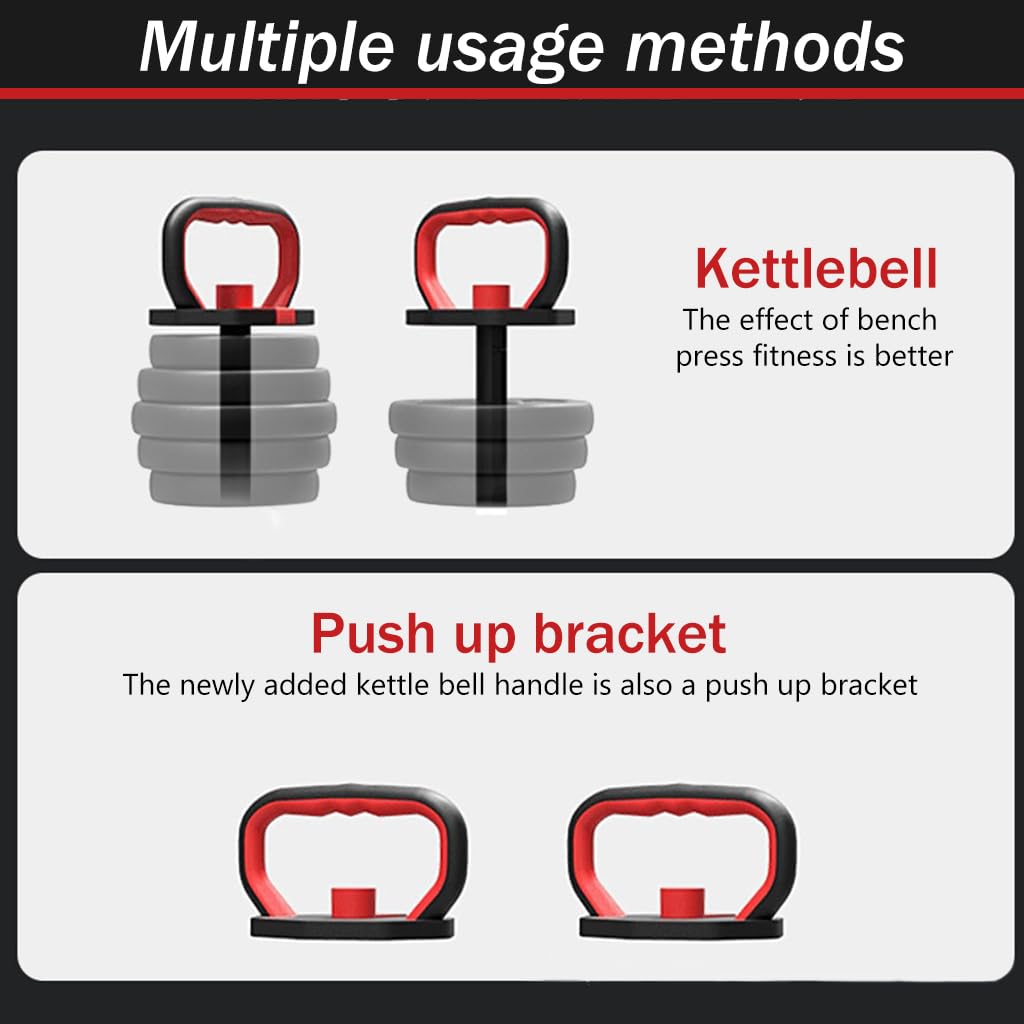 Multiple usage methods

Kettlebell
The effect of bench press fitness is better

Push up bracket
The newly added kettle bell handle is also a push up bracket